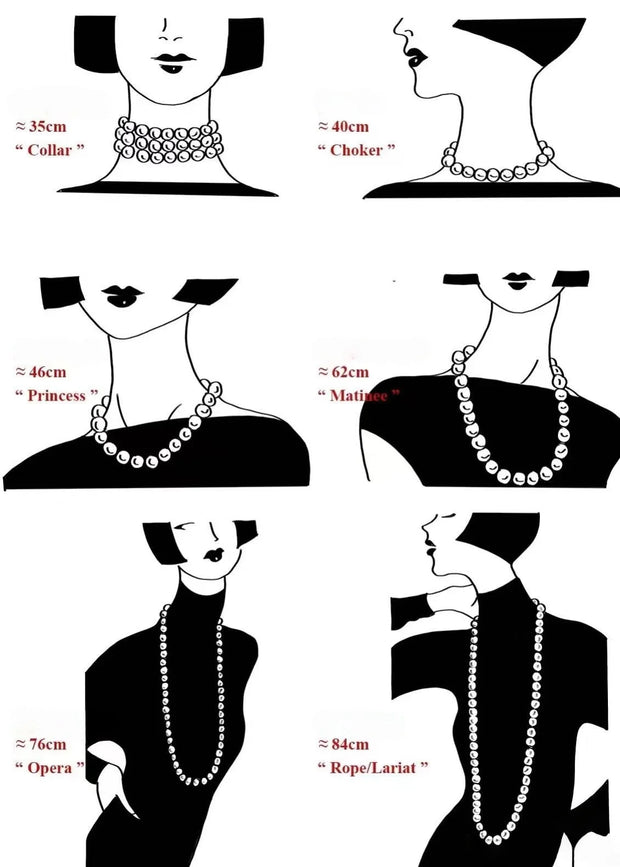 ≈ 35cm
“ Collar ”

≈ 40cm
“ Choker ”

≈ 46cm
“ Princess ”

≈ 62cm
“ Matinee ”

≈ 76cm
“ Opera ”

≈ 84cm
“ Rope/Lariat ”